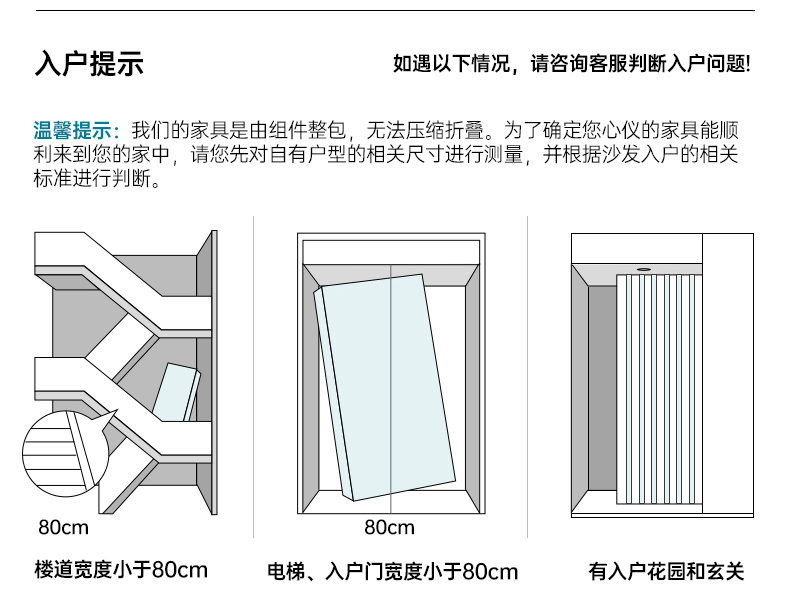 入户提示

如遇以下情况，请咨询客服判断入户问题!

温馨提示：我们的家具是由组件整包，无法压缩折叠。为了确定您心仪的家具能顺利来到您的家中，请您先对自有户型的相关尺寸进行测量，并根据沙发入户的相关标准进行判断。

80cm

楼道宽度小于80cm

80cm

电梯、入户门宽度小于80cm

有入户花园和玄关